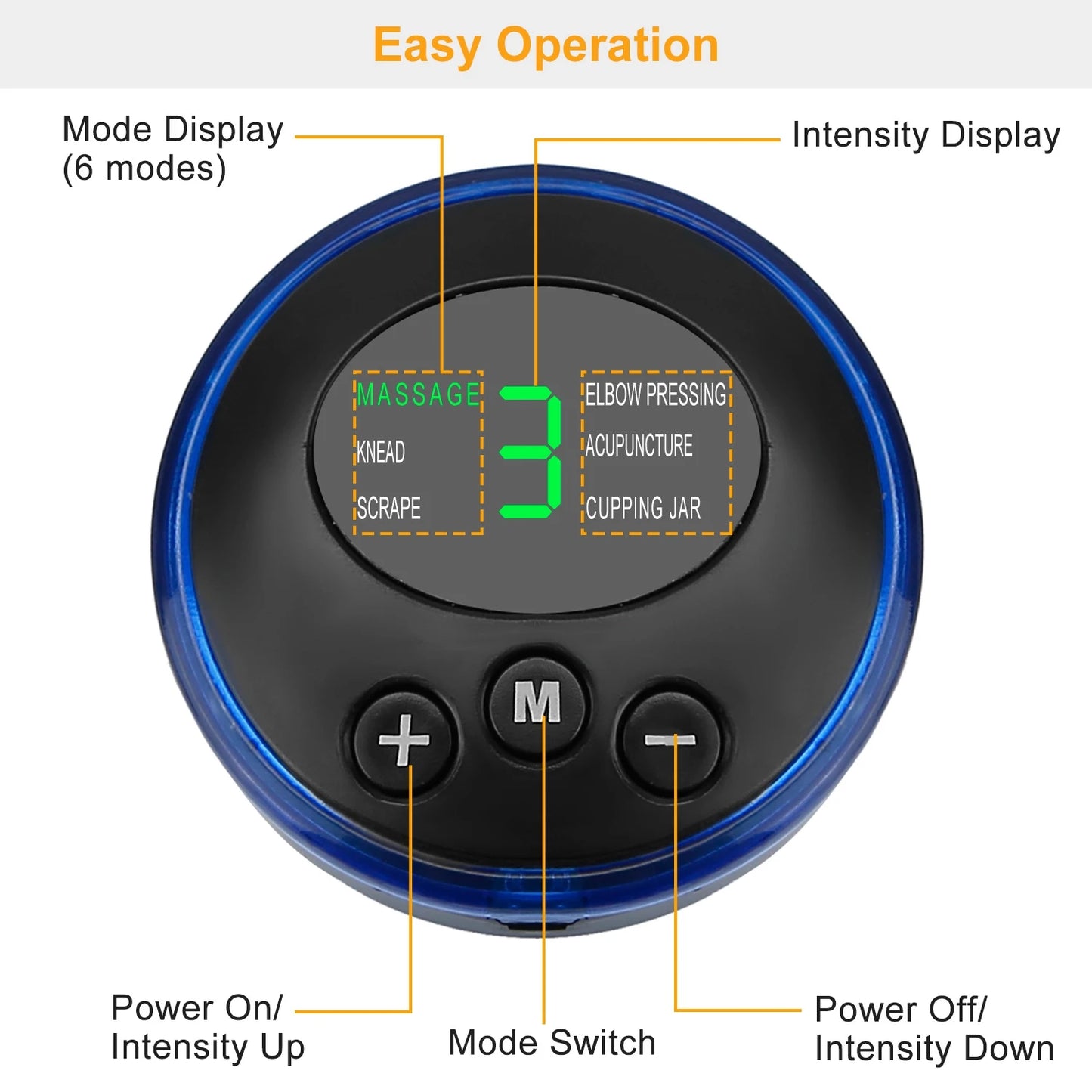 Easy Operation

Mode Display
(6 modes)

Intensity Display

MASSAGE
KNEAD
SCRAPE

3

ELBOW PRESSING
ACUPUNCTURE
CUPPING JAR

+

M

−

Power On/
Intensity Up

Mode Switch

Power Off/
Intensity Down