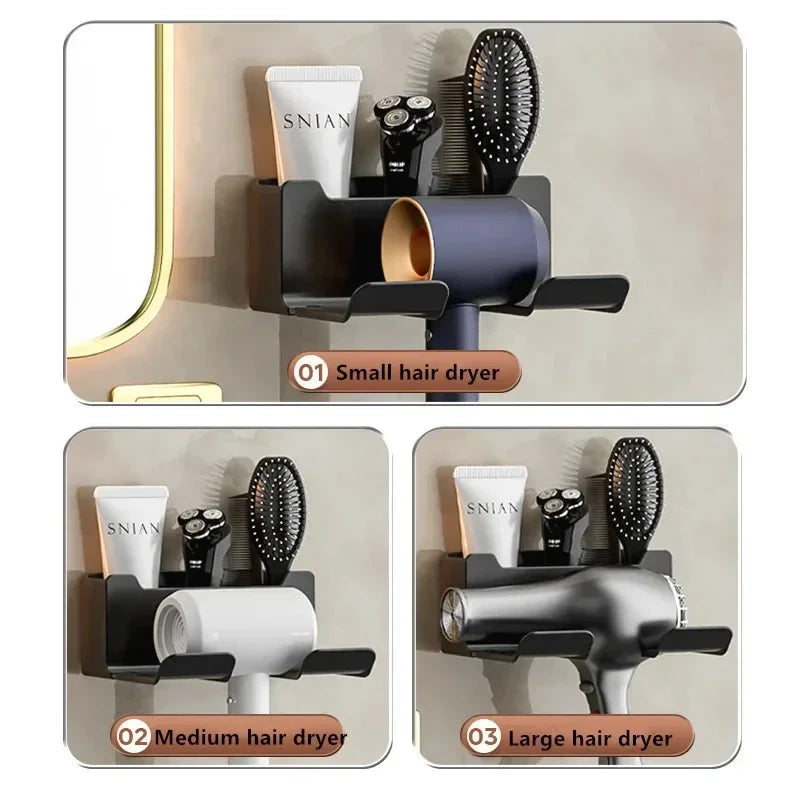 SNIAN

01 Small hair dryer

SNIAN

02 Medium hair dryer

SNIAN

03 Large hair dryer