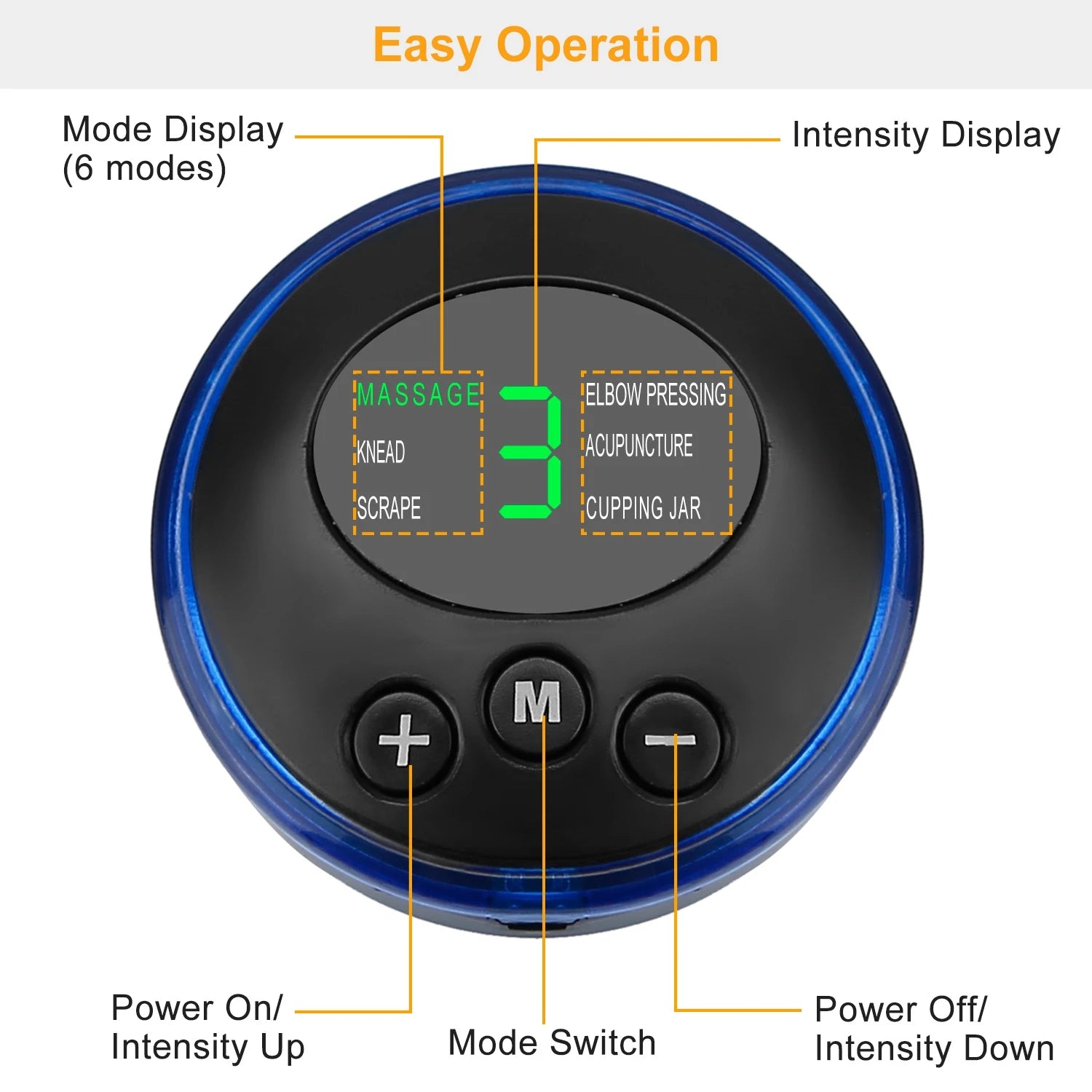 Easy Operation

Mode Display
(6 modes)

Intensity Display

MASSAGE
KNEAD
SCRAPE

3

ELBOW PRESSING
ACUPUNCTURE
CUPPING JAR

+

M

−

Power On/
Intensity Up

Mode Switch

Power Off/
Intensity Down